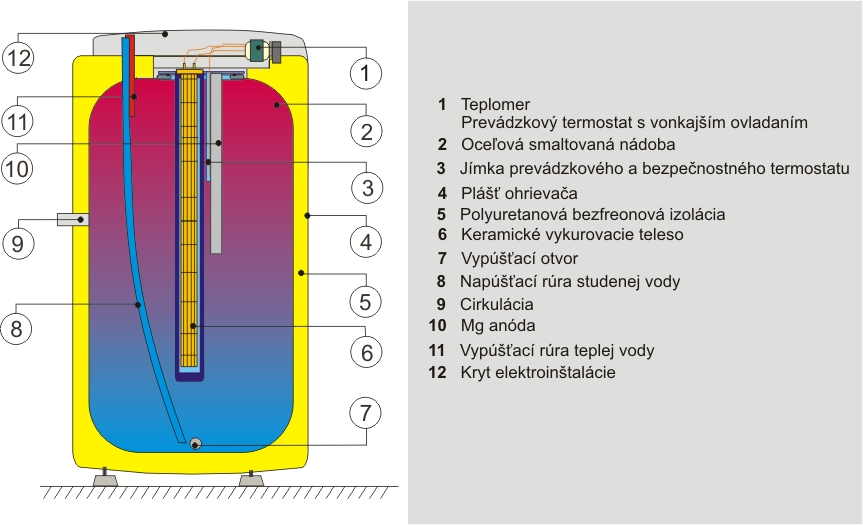 12
11
10
9
8
1
2
3
4
5
6
7

1 Teplomer
Prevádzkový termostat s vonkajším ovladaním
2 Oceľová smaltovaná nádoba
3 Jímka prevádzkového a bezpečnostného termostatu
4 Plášť ohrievača
5 Polyuretanová bezfreonová izolácia
6 Keramické vykurovacie teleso
7 Vypúšťací otvor
8 Napúšťací rúra studenej vody
9 Cirkulácia
10 Mg anóda
11 Vypúšťací rúra teplej vody
12 Kryt elektroinštalácie